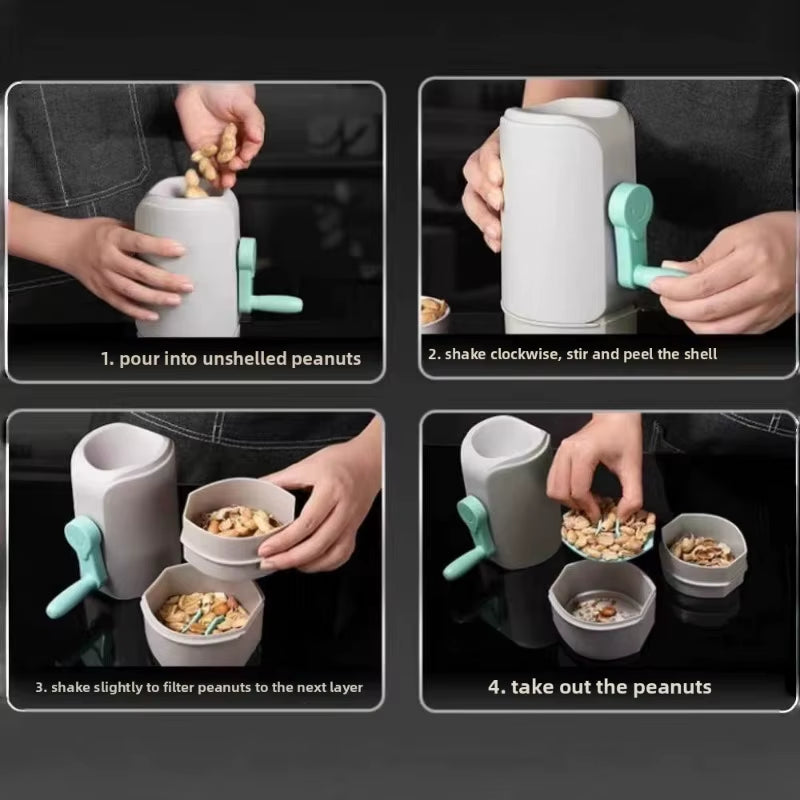 1. pour into unshelled peanuts

2. shake clockwise, stir and peel the shell

3. shake slightly to filter peanuts to the next layer

4. take out the peanuts