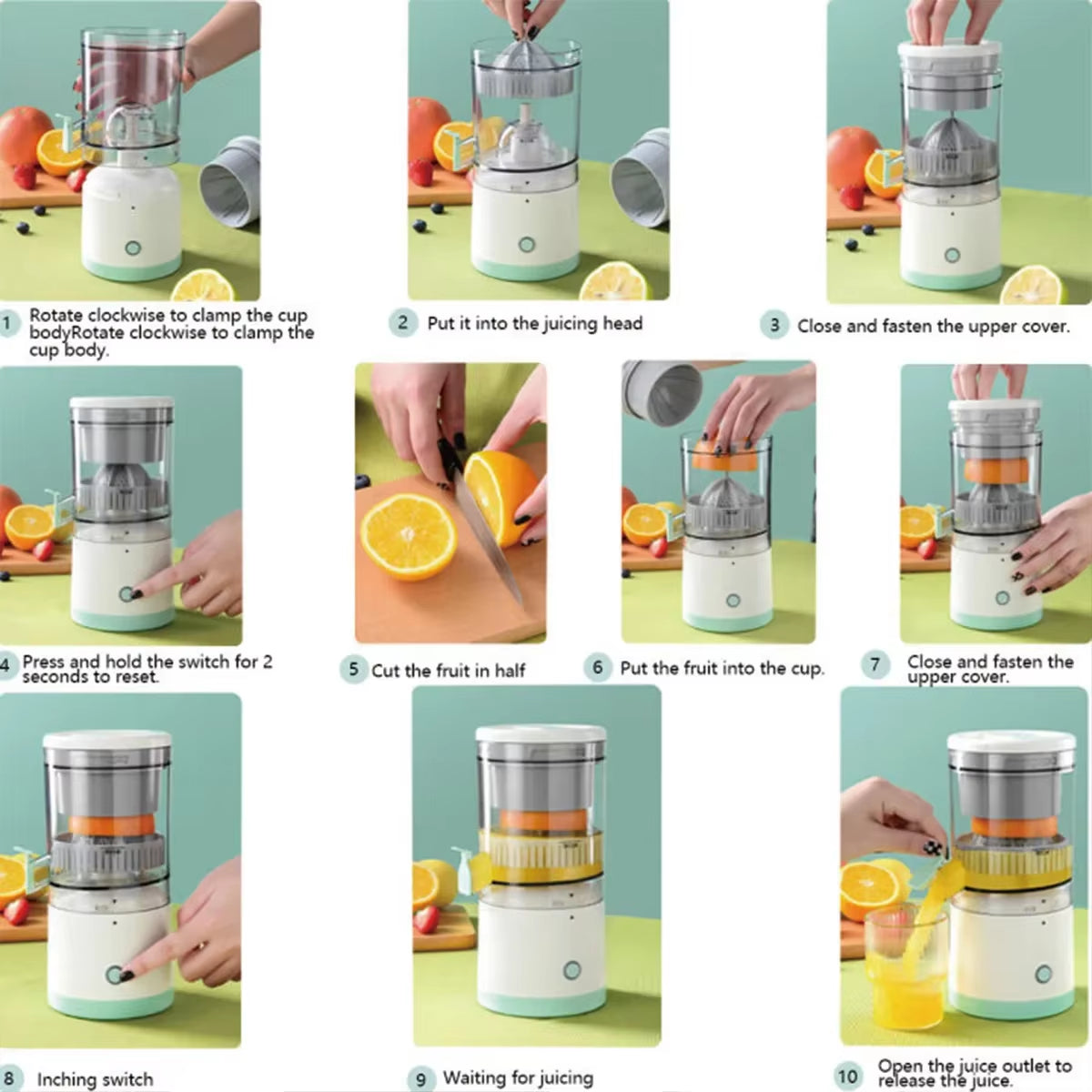 1 Rotate clockwise to clamp the cup bodyRotate clockwise to clamp the cup body.

2 Put it into the juicing head

3 Close and fasten the upper cover.

4 Press and hold the switch for 2 seconds to reset.

5 Cut the fruit in half

6 Put the fruit into the cup.

7 Close and fasten the upper cover.

8 Inching switch

9 Waiting for juicing

10 Open the juice outlet to release the juice.